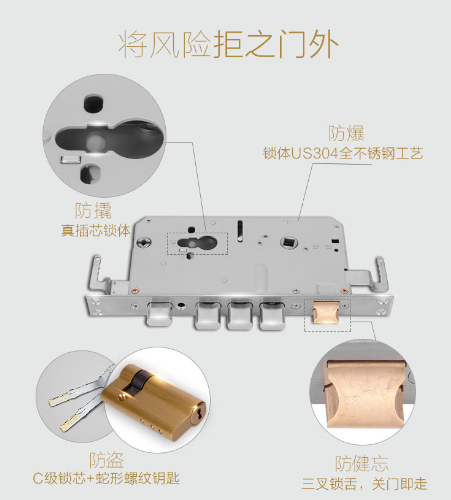 将风险拒之门外

防爆
锁体US304全不锈钢工艺

防撬
真插芯锁体

防盗
C级锁芯+蛇形螺纹钥匙

防健忘
三叉锁舌，关门即走